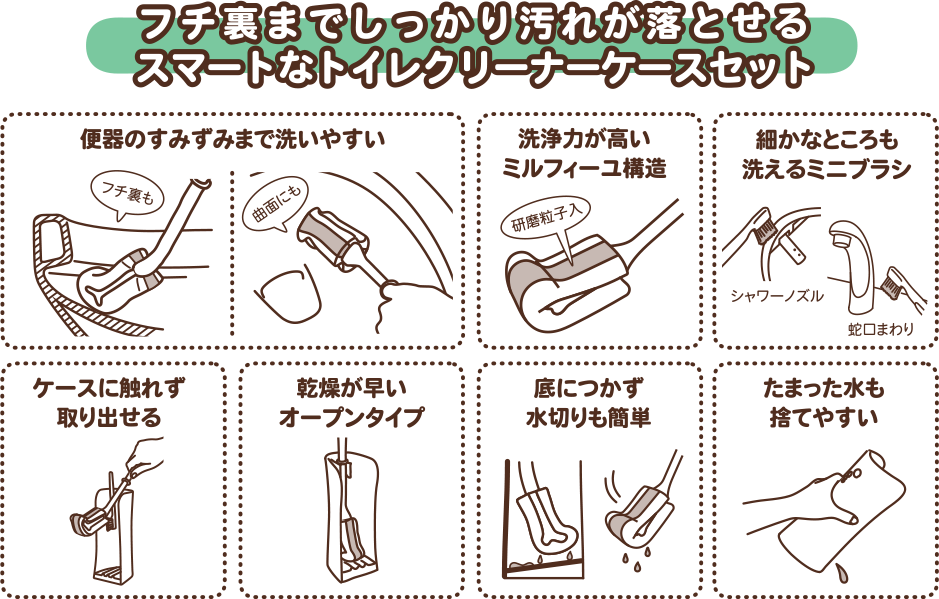 フチ裏までしっかり汚れが落とせる
スマートなトイレクリーナーケースセット

便器のすみずみまで洗いやすい

フチ裏も

曲面にも

洗浄力が高い
ミルフィーユ構造

研磨粒子入

細かなところも
洗えるミニブラシ

シャワーノズル

蛇口まわり

ケースに触れず
取り出せる

乾燥が早い
オープンタイプ

底につかず
水切りも簡単

たまった水も
捨てやすい