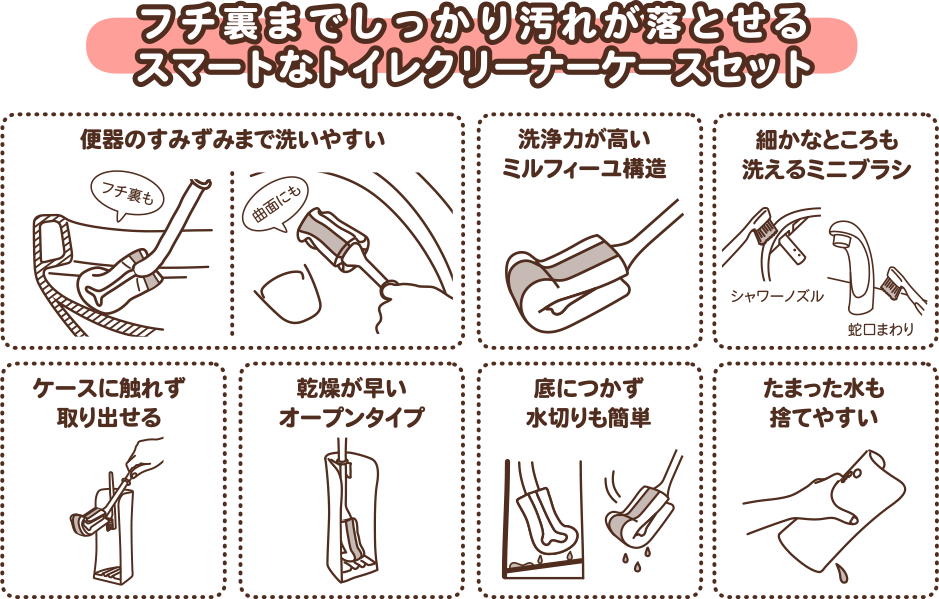 フチ裏までしっかり汚れが落とせる
スマートなトイレクリーナーケースセット

便器のすみずみまで洗いやすい

フチ裏も

曲面にも

洗浄力が高い
ミルフィーユ構造

細かなところも
洗えるミニブラシ

シャワーノズル

蛇口まわり

ケースに触れず
取り出せる

乾燥が早い
オープンタイプ

底につかず
水切りも簡単

たまった水も
捨てやすい